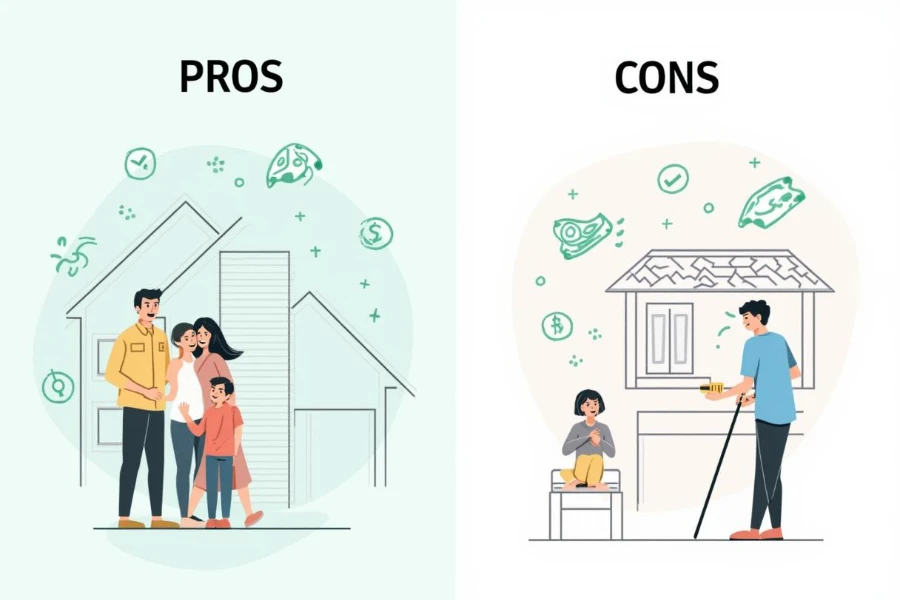 PROS

CONS